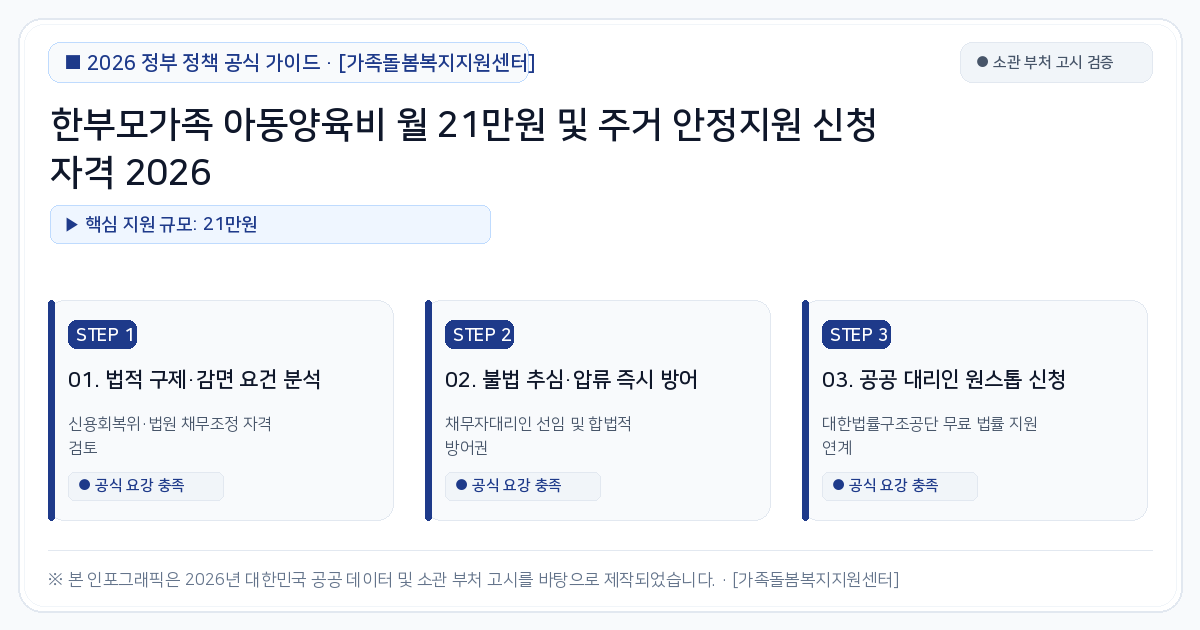 ■ 2026 정부 정책 공식 가이드 · [가족돌봄복지지원센터]

● 소관 부처 고시 검증

한부모가족 아동양육비 월 21만원 및 주거 안정지원 신청 자격 2026

▶ 핵심 지원 규모: 21만원

STEP 1

01. 법적 구제·감면 요건 분석

신용회복위·법원 채무조정 자격 검토

● 공식 요강 충족

STEP 2

02. 불법 추심·압류 즉시 방어

채무자대리인 선임 및 합법적 방어권

● 공식 요강 충족

STEP 3

03. 공공 대리인 원스톱 신청

대한법률구조공단 무료 법률 지원 연계

● 공식 요강 충족

※ 본 인포그래픽은 2026년 대한민국 공공 데이터 및 소관 부처 고시를 바탕으로 제작되었습니다. · [가족돌봄복지지원센터]